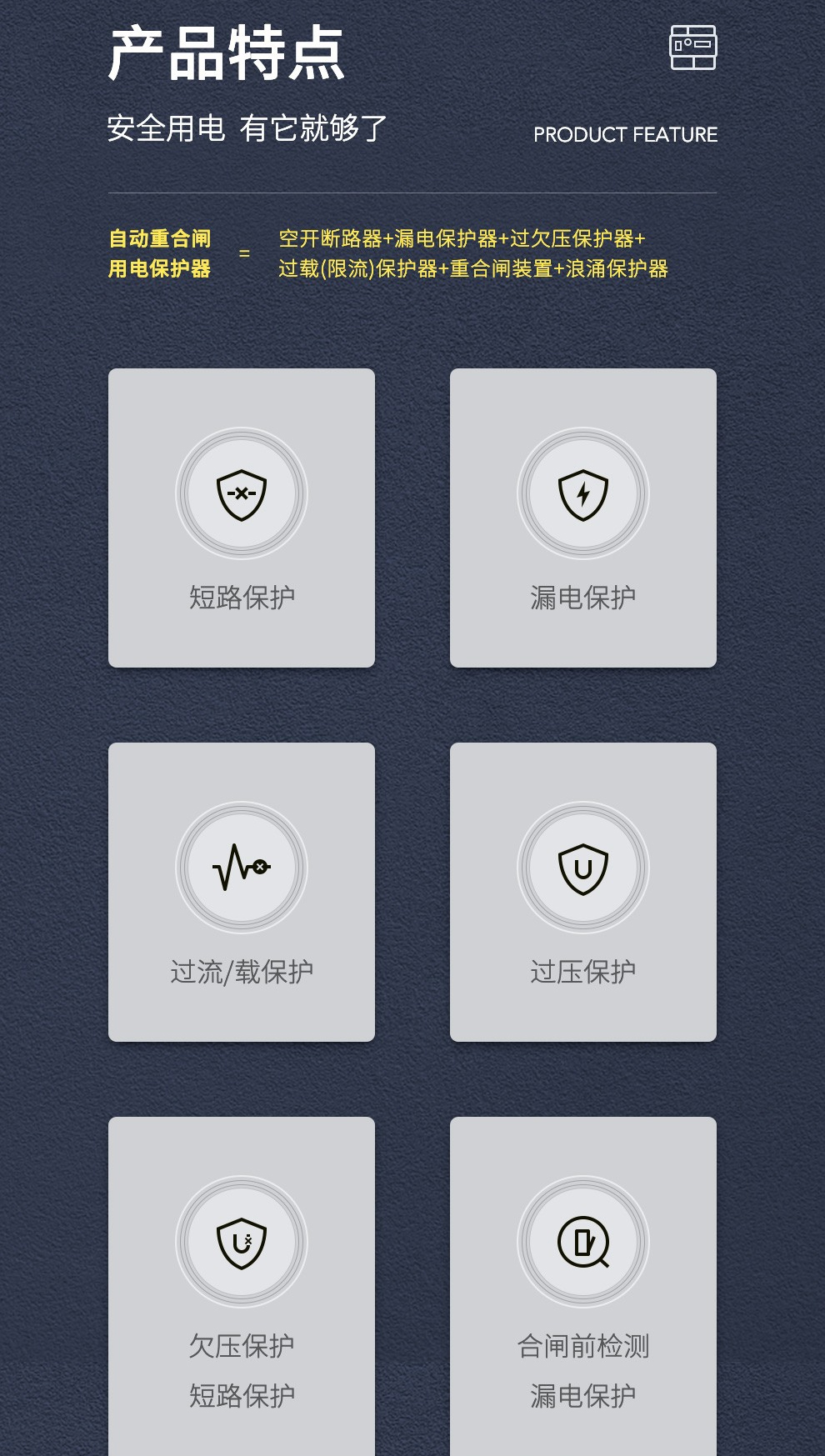 产品特点

安全用电 有它就够了

PRODUCT FEATURE

自动重合闸
用电保护器

=

空开断路器+漏电保护器+过欠压保护器+
过载(限流)保护器+重合闸装置+浪涌保护器

短路保护

漏电保护

过流/载保护

过压保护

欠压保护
短路保护

合闸前检测
漏电保护